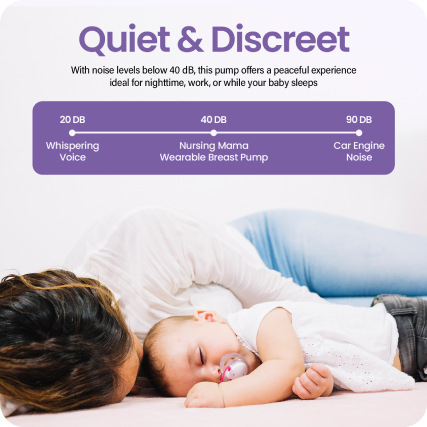 Quiet & Discreet

With noise levels below 40 dB, this pump offers a peaceful experience ideal for nighttime, work, or while your baby sleeps

20 DB
Whispering Voice

40 DB
Nursing Mama Wearable Breast Pump

90 DB
Car Engine Noise